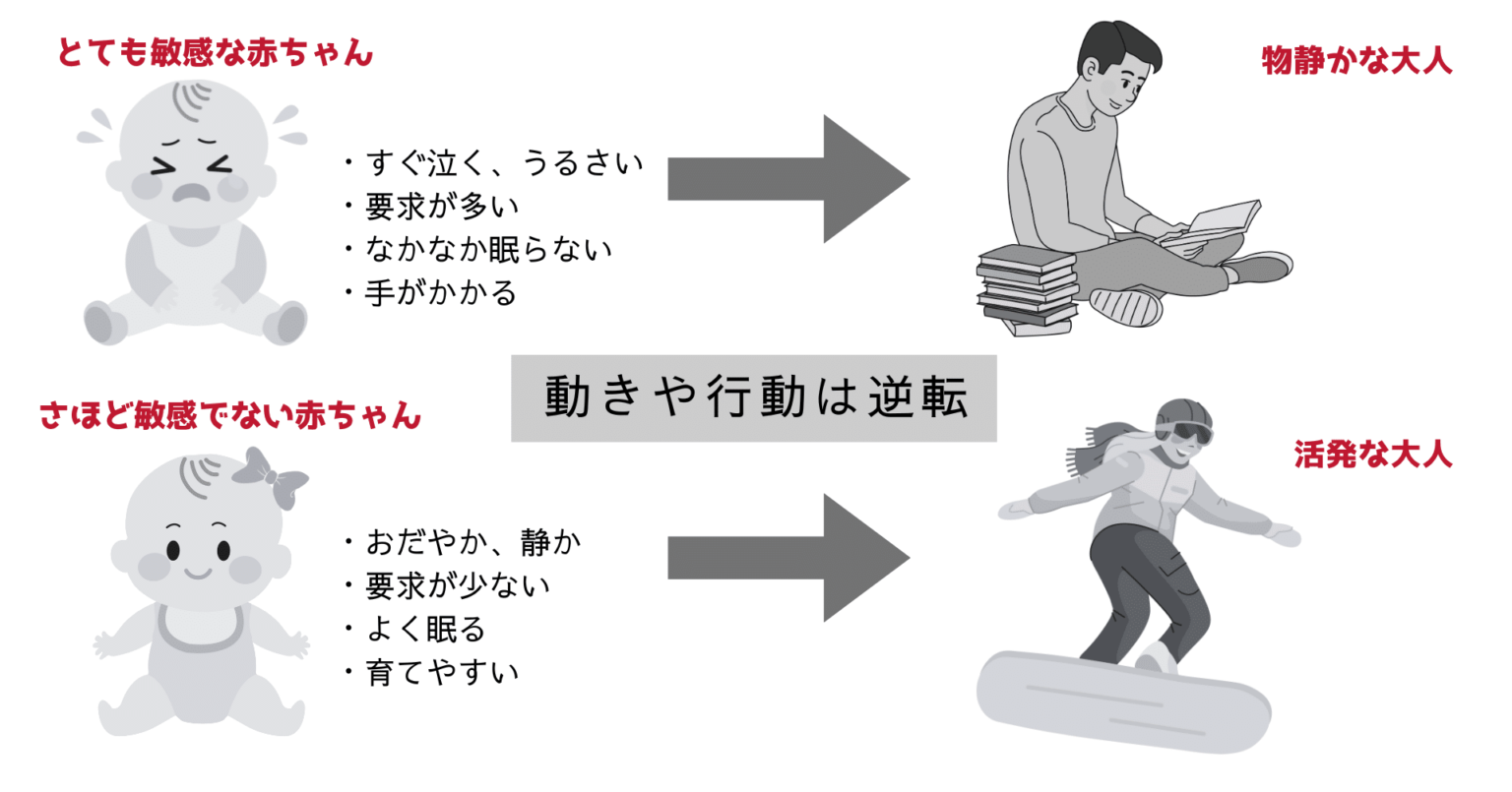 とても敏感な赤ちゃん

・すぐ泣く、うるさい
・要求が多い
・なかなか眠らない
・手がかかる

物静かな大人

動きや行動は逆転

さほど敏感でない赤ちゃん

・おだやか、静か
・要求が少ない
・よく眠る
・育てやすい

活発な大人